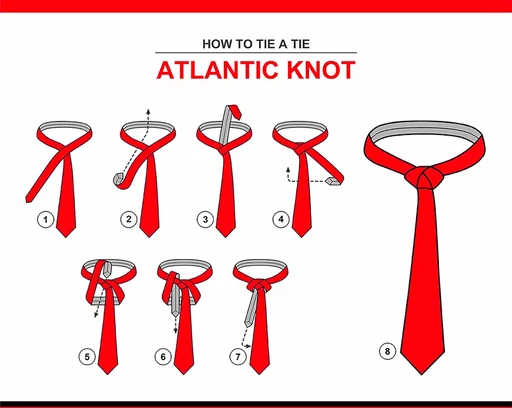 HOW TO TIE A TIE

ATLANTIC KNOT

1
2
3
4
5
6
7
8