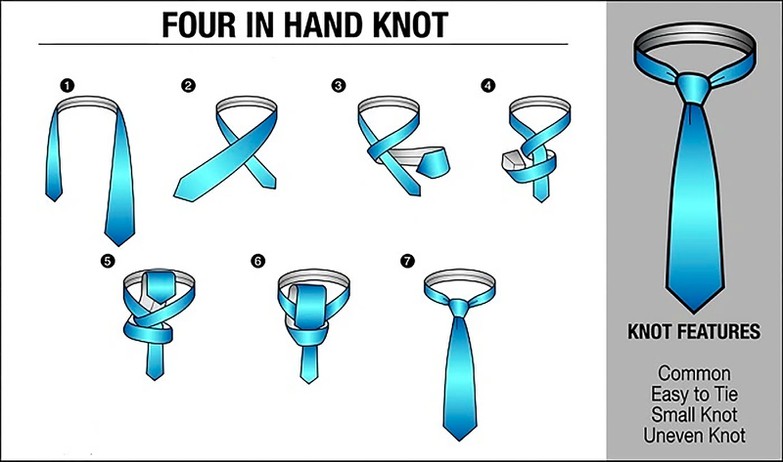 FOUR IN HAND KNOT

1

2

3

4

5

6

7

KNOT FEATURES

Common
Easy to Tie
Small Knot
Uneven Knot